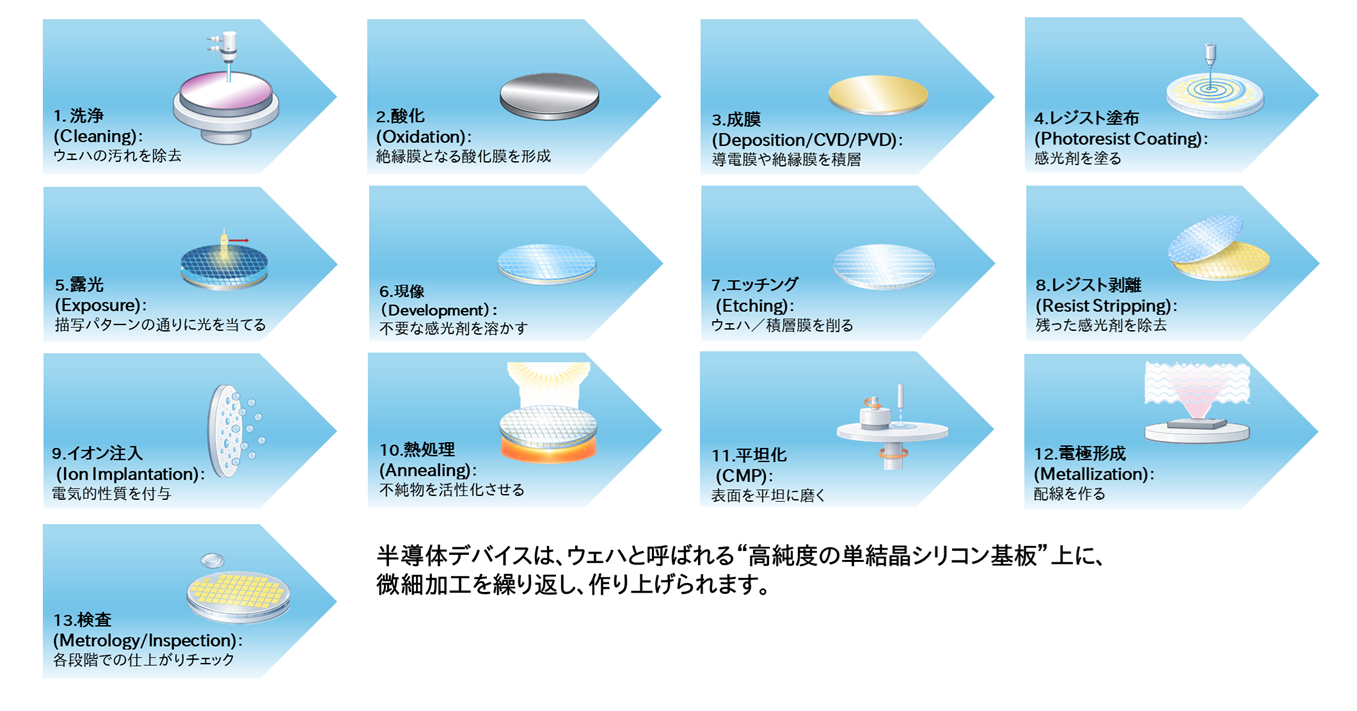 1. 洗浄
(Cleaning):
ウェハの汚れを除去

2.酸化
(Oxidation):
絶縁膜となる酸化膜を形成

3.成膜
(Deposition/CVD/PVD):
導電膜や絶縁膜を積層

4.レジスト塗布
(Photoresist Coating):
感光剤を塗る

5.露光
(Exposure):
描写パターンの通りに光を当てる

6.現像
(Development):
不要な感光剤を溶かす

7.エッチング
(Etching):
ウェハ／積層膜を削る

8.レジスト剥離
(Resist Stripping):
残った感光剤を除去

9.イオン注入
(Ion Implantation):
電気的性質を付与

10.熱処理
(Annealing):
不純物を活性化させる

11.平坦化
(CMP):
表面を平坦に磨く

12.電極形成
(Metallization):
配線を作る

13.検査
(Metrology/Inspection):
各段階での仕上がりチェック

半導体デバイスは、ウェハと呼ばれる“高純度の単結晶シリコン基板”上に、微細加工を繰り返し、作り上げられます。